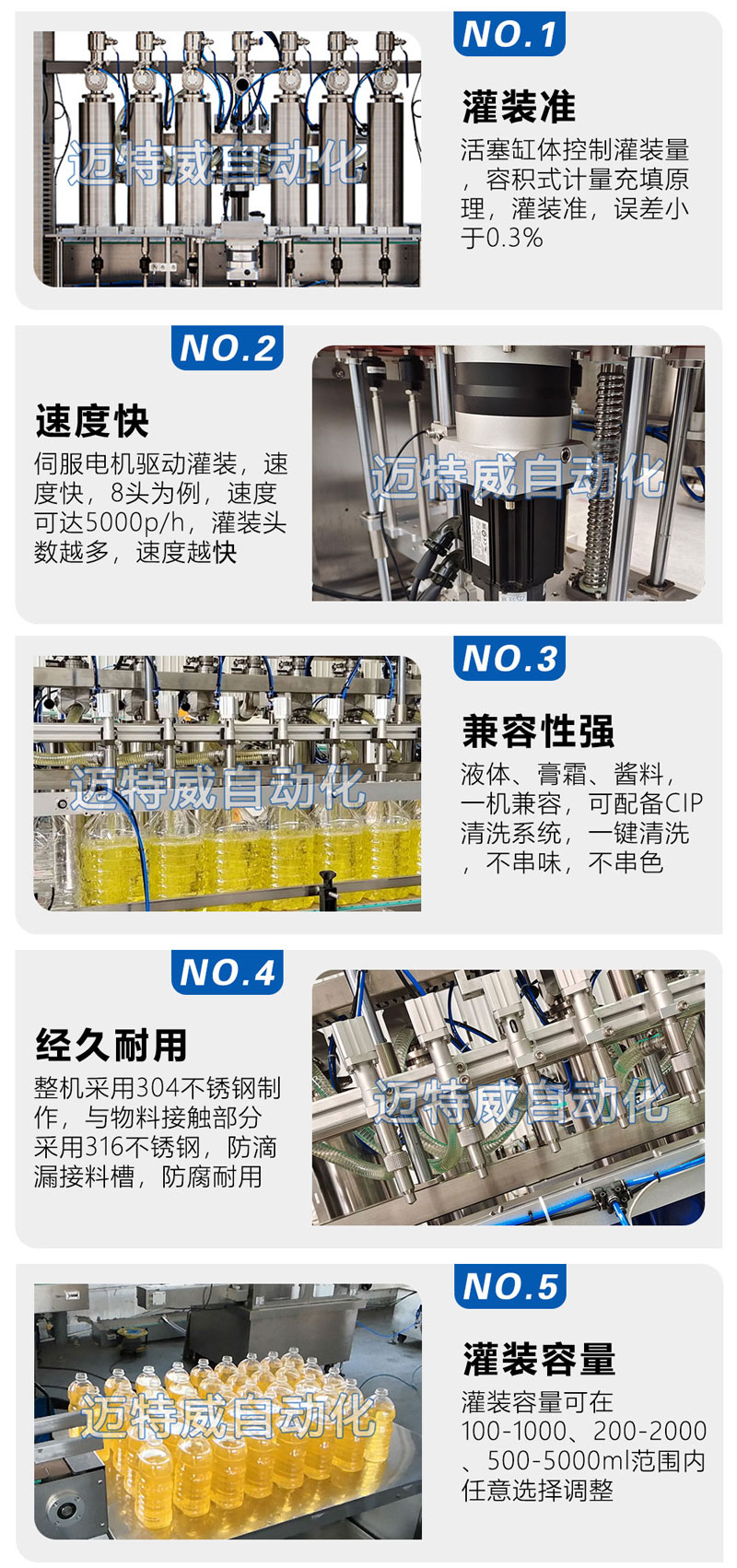 迈特威自动化

NO.1

灌装准

活塞缸体控制灌装量，容积式计量充填原理，灌装准，误差小于0.3%

NO.2

速度快

伺服电机驱动灌装，速度快，8头为例，速度可达5000p/h，灌装头数越多，速度越快

迈特威自动化

迈特威自动化

NO.3

兼容性强

液体、膏霜、酱料，一机兼容，可配备CIP清洗系统，一键清洗，不串味，不串色

NO.4

经久耐用

整机采用304不锈钢制作，与物料接触部分采用316不锈钢，防滴漏接料槽，防腐耐用

迈特威自动化

迈特威自动化

NO.5

灌装容量

灌装容量可在100-1000、200-2000、500-5000ml范围内任意选择调整